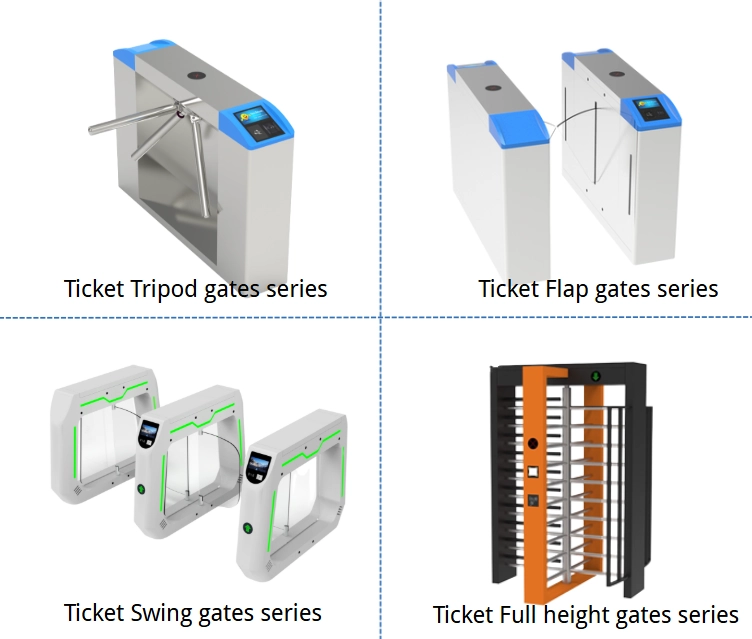 Ticket Tripod gates series

Ticket Flap gates series

Ticket Swing gates series

Ticket Full height gates series